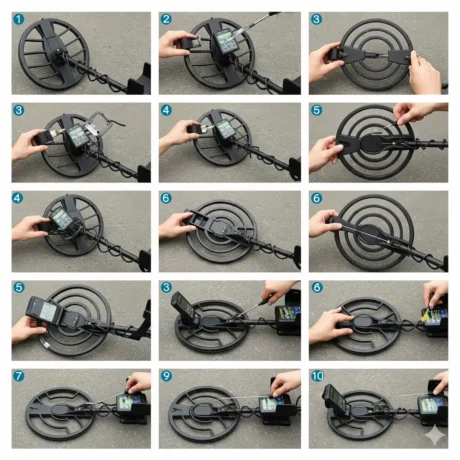 1
2
3
3
4
5
4
6
6
5
3
6
7
9
10